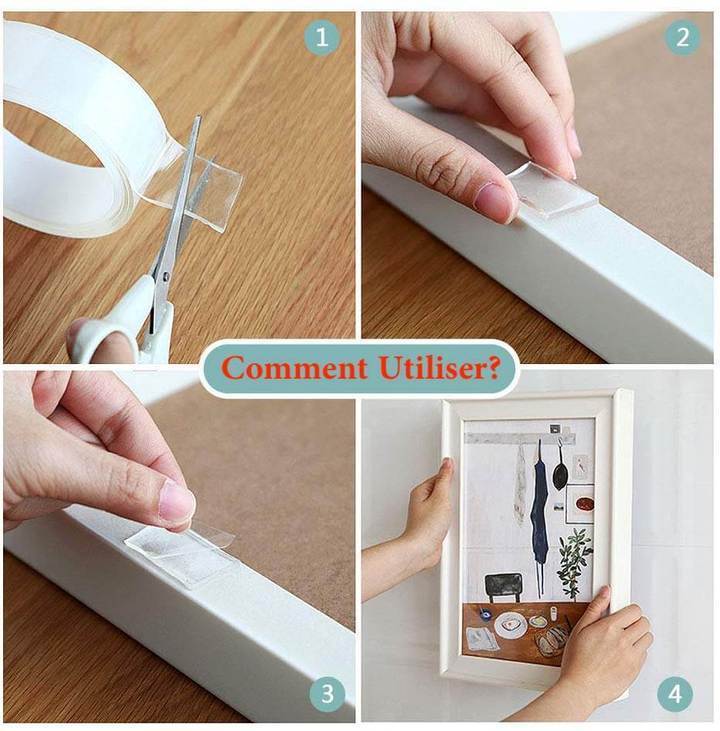 1

2

Comment Utiliser?

3

4